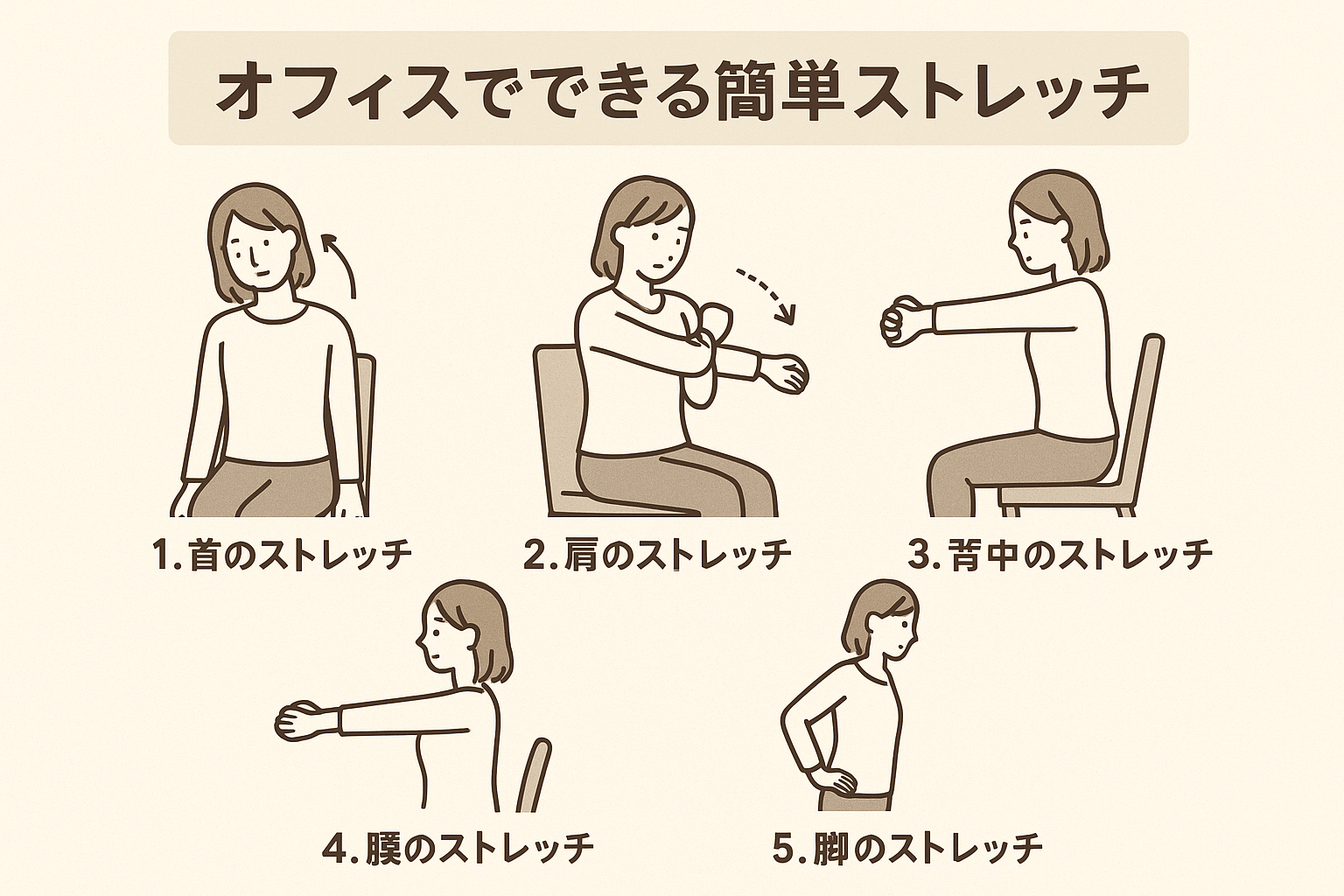 オフィスでできる簡単ストレッチ

1.首のストレッチ

2.肩のストレッチ

3.背中のストレッチ

4.腰のストレッチ

5.脚のストレッチ